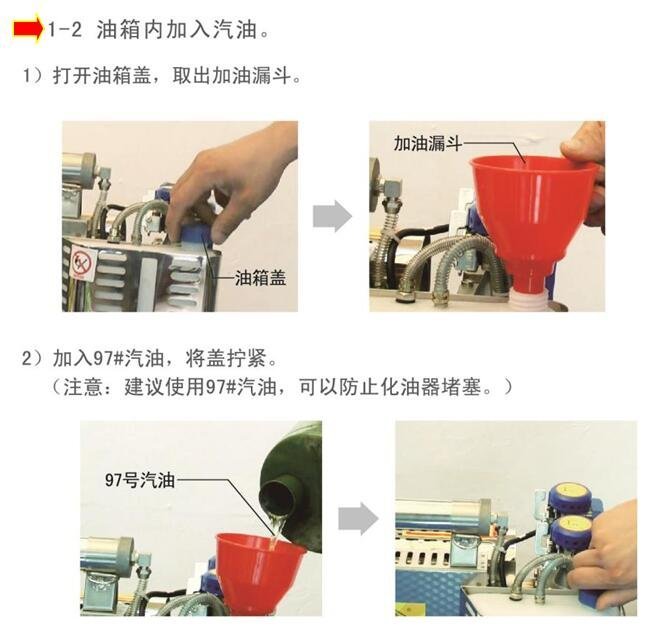 1-2 油箱内加入汽油。

1）打开油箱盖，取出加油漏斗。

油箱盖

加油漏斗

2）加入97#汽油，将盖拧紧。
（注意：建议使用97#汽油，可以防止化油器堵塞。）

97号汽油